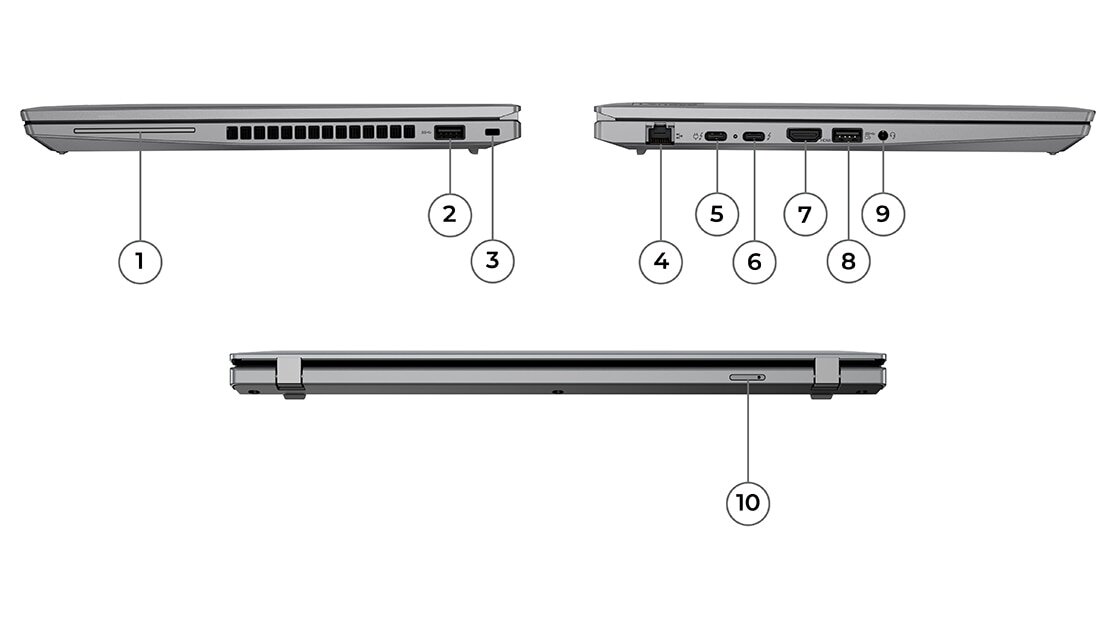 1
2
3
4
5
6
7
8
9
10